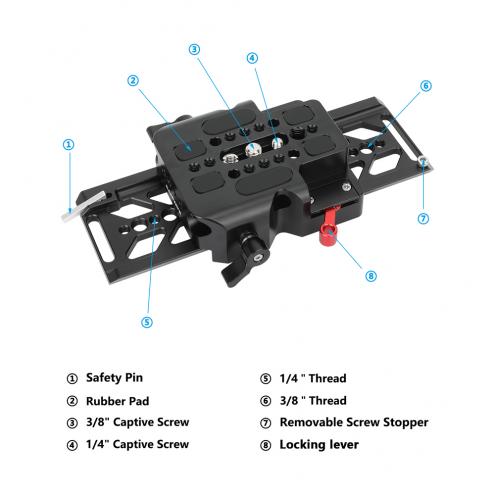 ③ ④ ② ⑥ ① ⑦ ⑧ ⑤

① Safety Pin
② Rubber Pad
③ 3/8" Captive Screw
④ 1/4" Captive Screw

⑤ 1/4 " Thread
⑥ 3/8 " Thread
⑦ Removable Screw Stopper
⑧ Locking lever